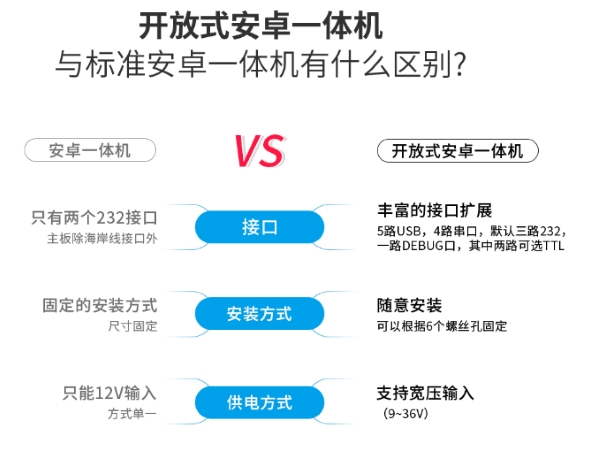 开放式安卓一体机
与标准安卓一体机有什么区别?

安卓一体机

VS

开放式安卓一体机

只有两个232接口
主板除海岸线接口外

接口

丰富的接口扩展
5路USB，4路串口，默认三路232，一路DEBUG口，其中两路可选TTL

固定的安装方式
尺寸固定

安装方式

随意安装
可以根据6个螺丝孔固定

只能12V输入
方式单一

供电方式

支持宽压输入
(9~36V)